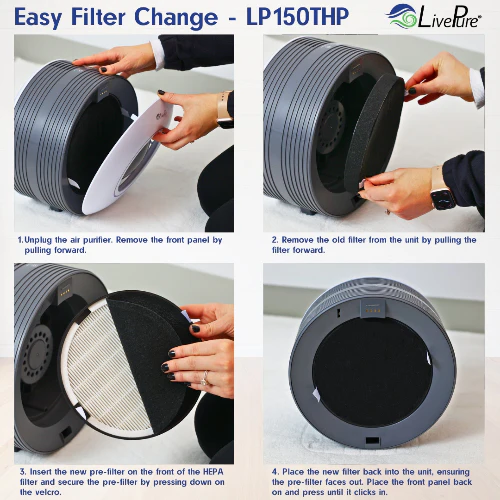 Easy Filter Change - LP150THP

LivePure®

1.Unplug the air purifier. Remove the front panel by pulling forward.

2. Remove the old filter from the unit by pulling the filter forward.

3. Insert the new pre-filter on the front of the HEPA filter and secure the pre-filter by pressing down on the velcro.

4. Place the new filter back into the unit, ensuring the pre-filter faces out. Place the front panel back on and press until it clicks in.